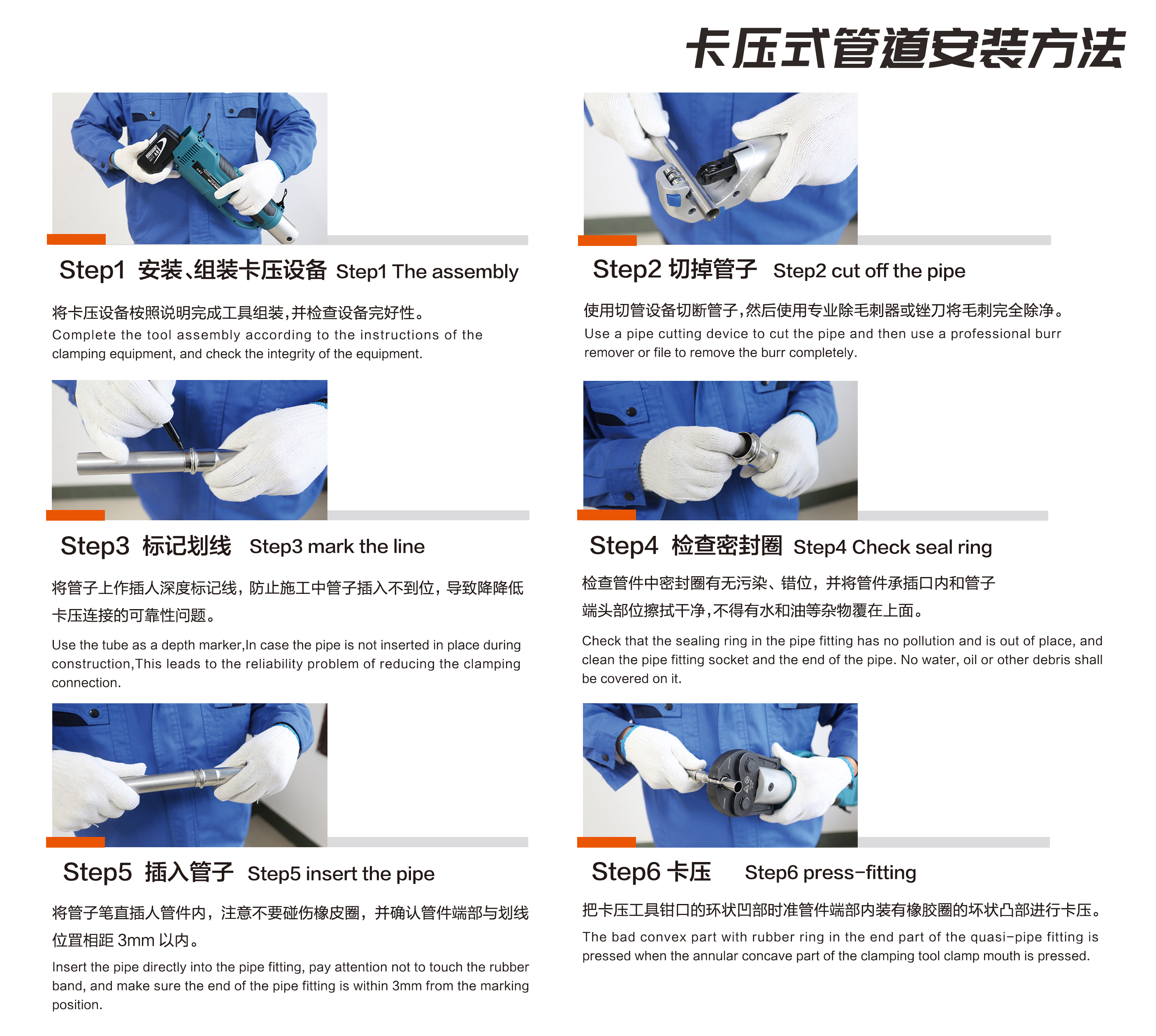 卡压式管道安装方法

Step1 安装、组装卡压设备 Step1 The assembly

将卡压设备按照说明完成工具组装，并检查设备完好性。
Complete the tool assembly according to the instructions of the clamping equipment, and check the integrity of the equipment.

Step2 切掉管子 Step2 cut off the pipe

使用切管设备切断管子，然后使用专业除毛刺器或锉刀将毛刺完全除净。
Use a pipe cutting device to cut the pipe and then use a professional burr remover or file to remove the burr completely.

Step3 标记划线 Step3 mark the line

将管子上作插人深度标记线，防止施工中管子插入不到位，导致降降低卡压连接的可靠性问题。
Use the tube as a depth marker,In case the pipe is not inserted in place during construction,This leads to the reliability problem of reducing the clamping connection.

Step4 检查密封圈 Step4 Check seal ring

检查管件中密封圈有无污染、错位，并将管件承插口内和管子端头部位擦拭干净，不得有水和油等杂物覆在上面。
Check that the sealing ring in the pipe fitting has no pollution and is out of place, and clean the pipe fitting socket and the end of the pipe. No water, oil or other debris shall be covered on it.

Step5 插入管子 Step5 insert the pipe

将管子笔直插人管件内，注意不要碰伤橡皮圈，并确认管件端部与划线位置相距 3mm 以内。
Insert the pipe directly into the pipe fitting, pay attention not to touch the rubber band, and make sure the end of the pipe fitting is within 3mm from the marking position.

Step6 卡压 Step6 press-fitting

把卡压工具钳口的环状凹部时准管件端部内装有橡胶圈的坏状凸部进行卡压。
The bad convex part with rubber ring in the end part of the quasi-pipe fitting is pressed when the annular concave part of the clamping tool clamp mouth is pressed.